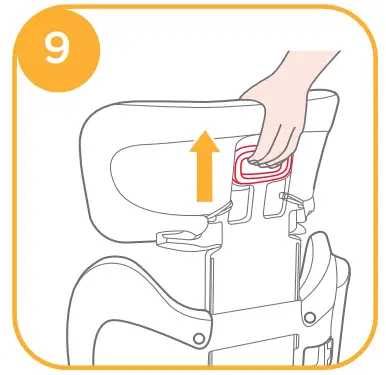 9