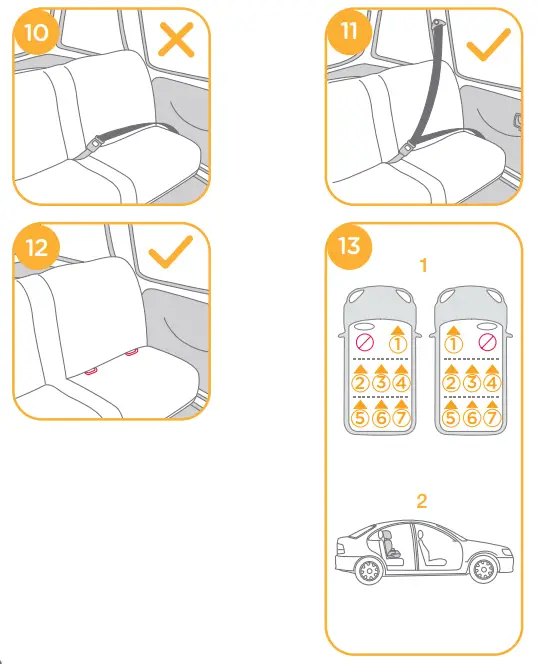 10

11

12

13

1

1
2 3 4
5 6 7

1
2 3 4
5 6 7

2