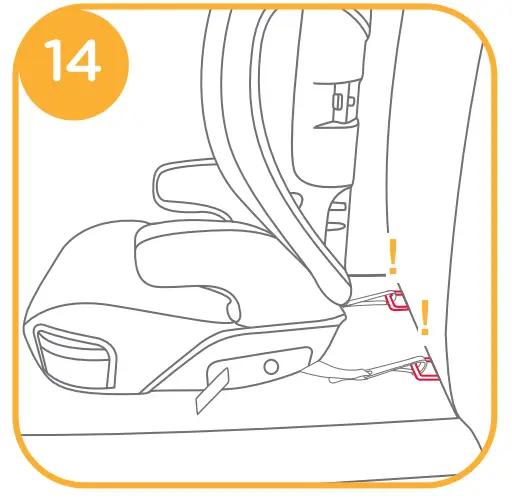 14

!

!