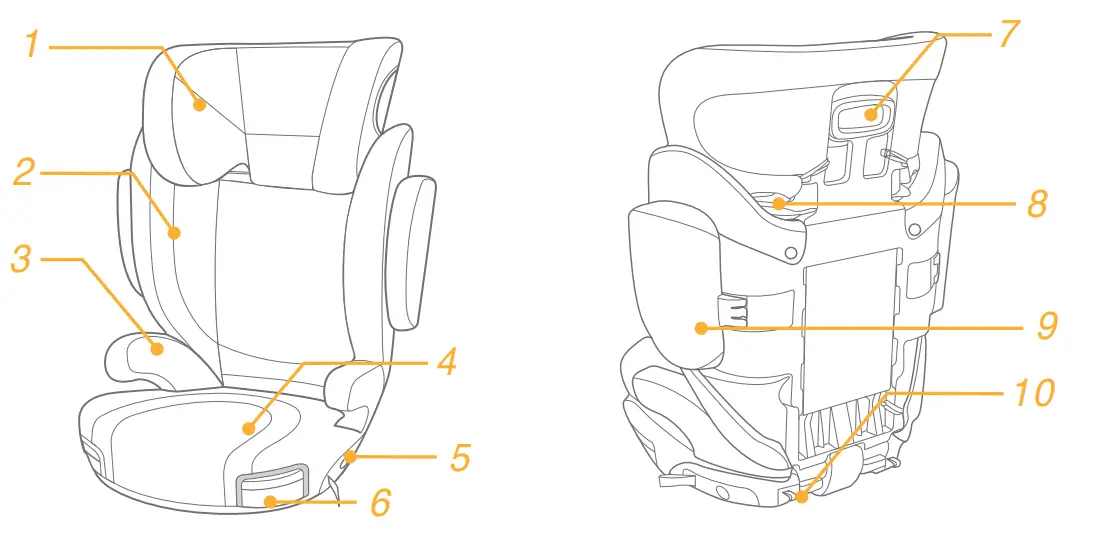 1
2
3
4
5
6
7
8
9
10