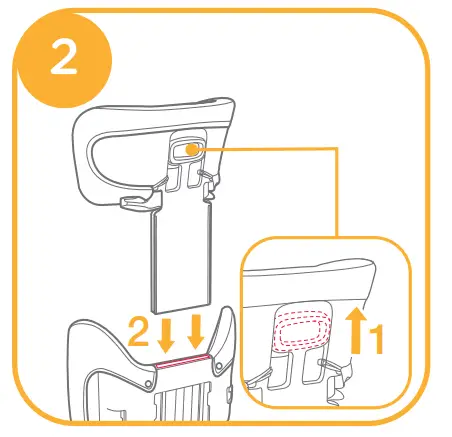 2

2

1