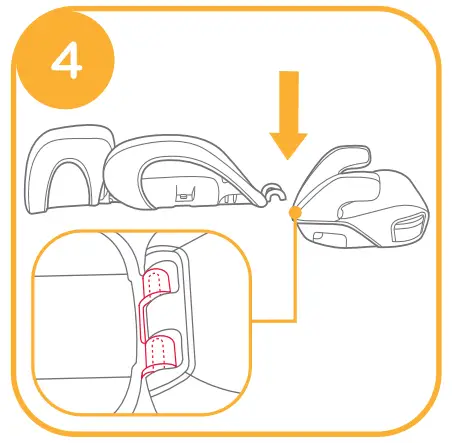 4