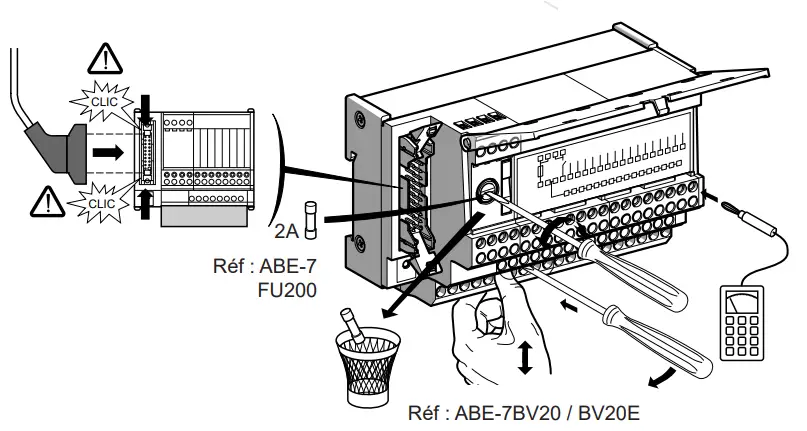 CLIC

CLIC

2A

Réf : ABE-7
FU200

Réf : ABE-7BV20 / BV20E