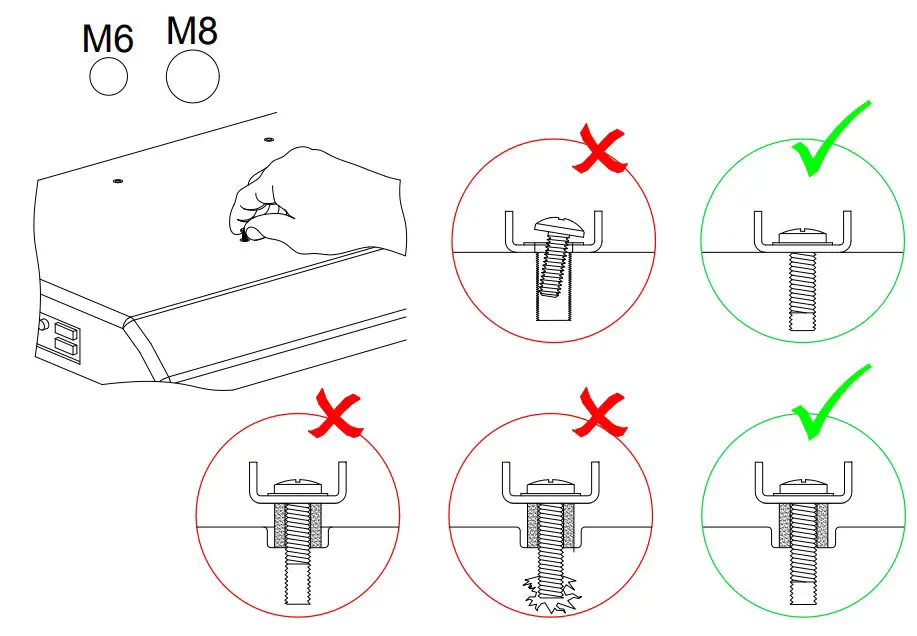 M6 M8