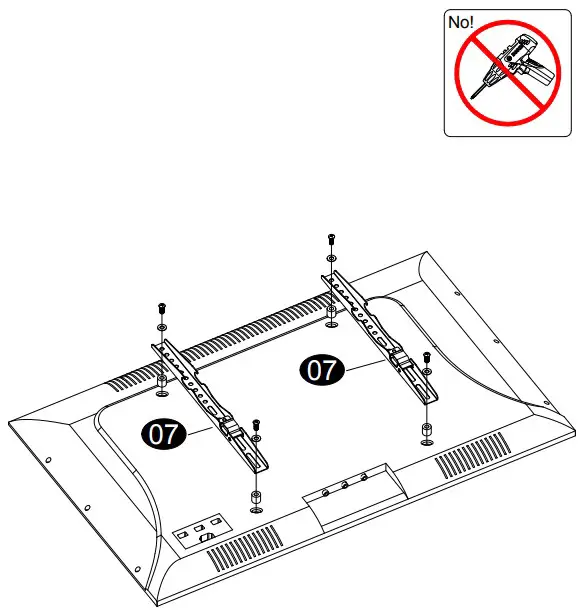 No!

07

07