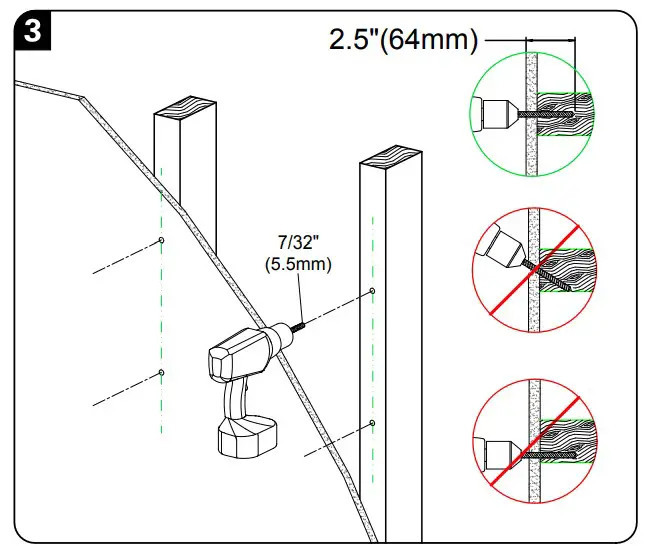 3

2.5"(64mm)

7/32"
(5.5mm)