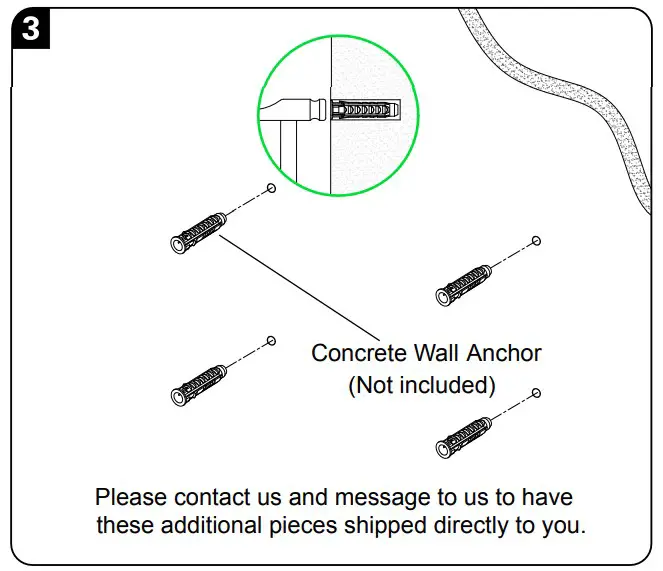 3

Concrete Wall Anchor
(Not included)

Please contact us and message to us to have these additional pieces shipped directly to you.