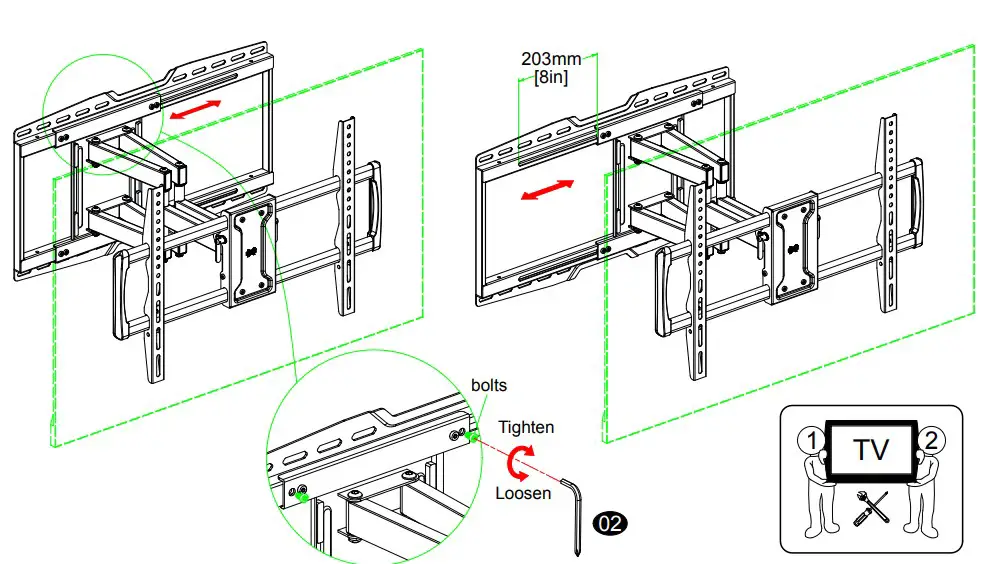 203mm
[8in]

bolts
Tighten
Loosen

02

1
TV
2