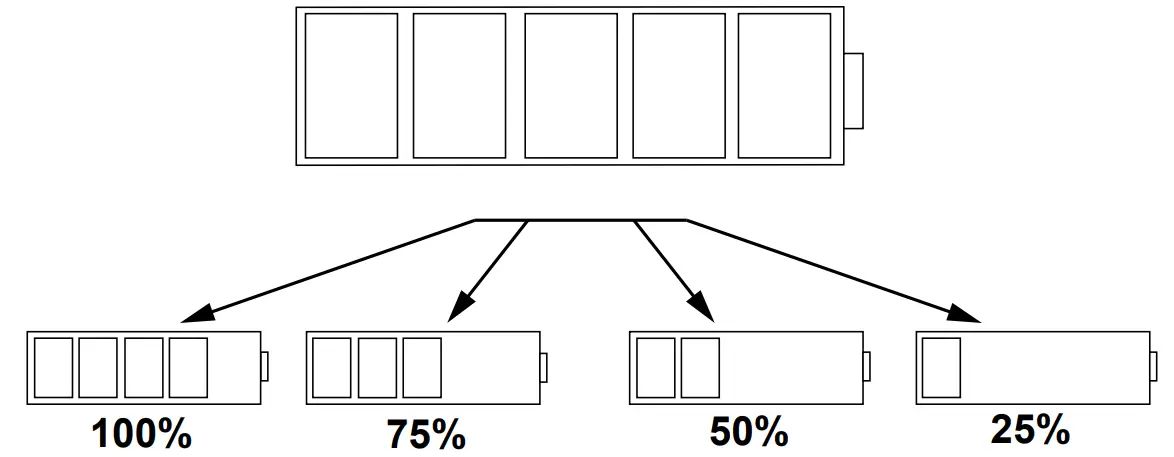 100%
75%
50%
25%