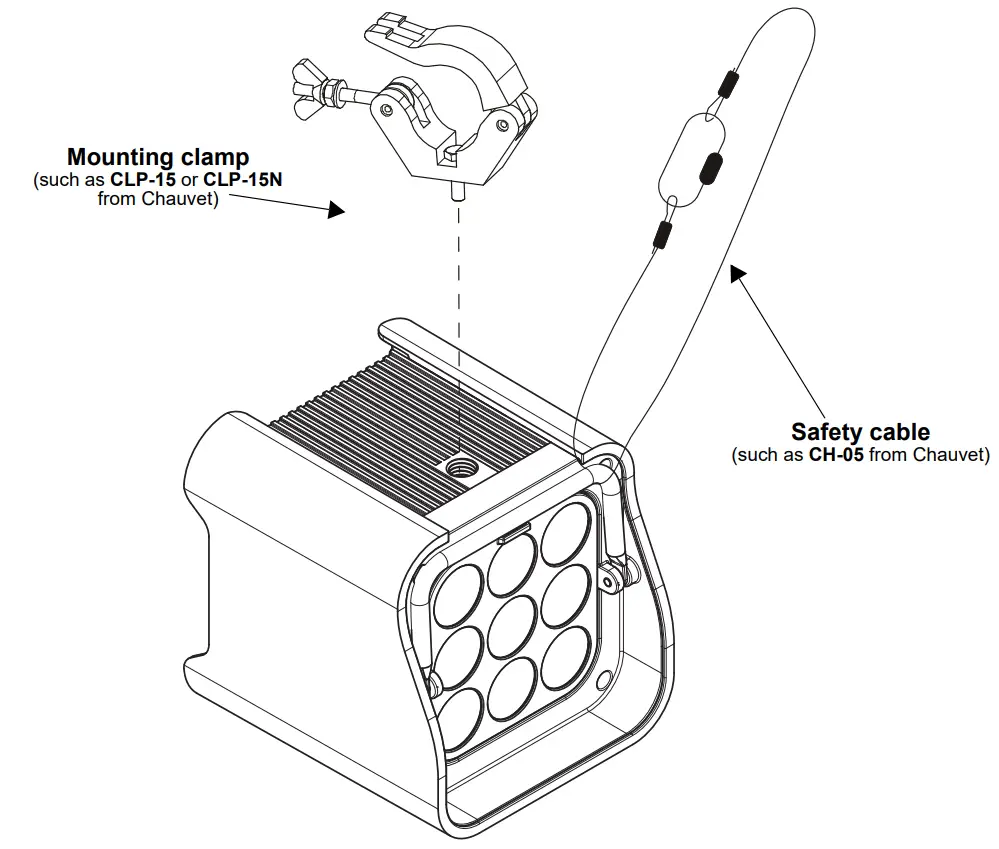 Mounting clamp
(such as CLP-15 or CLP-15N from Chauvet)

Safety cable
(such as CH-05 from Chauvet)