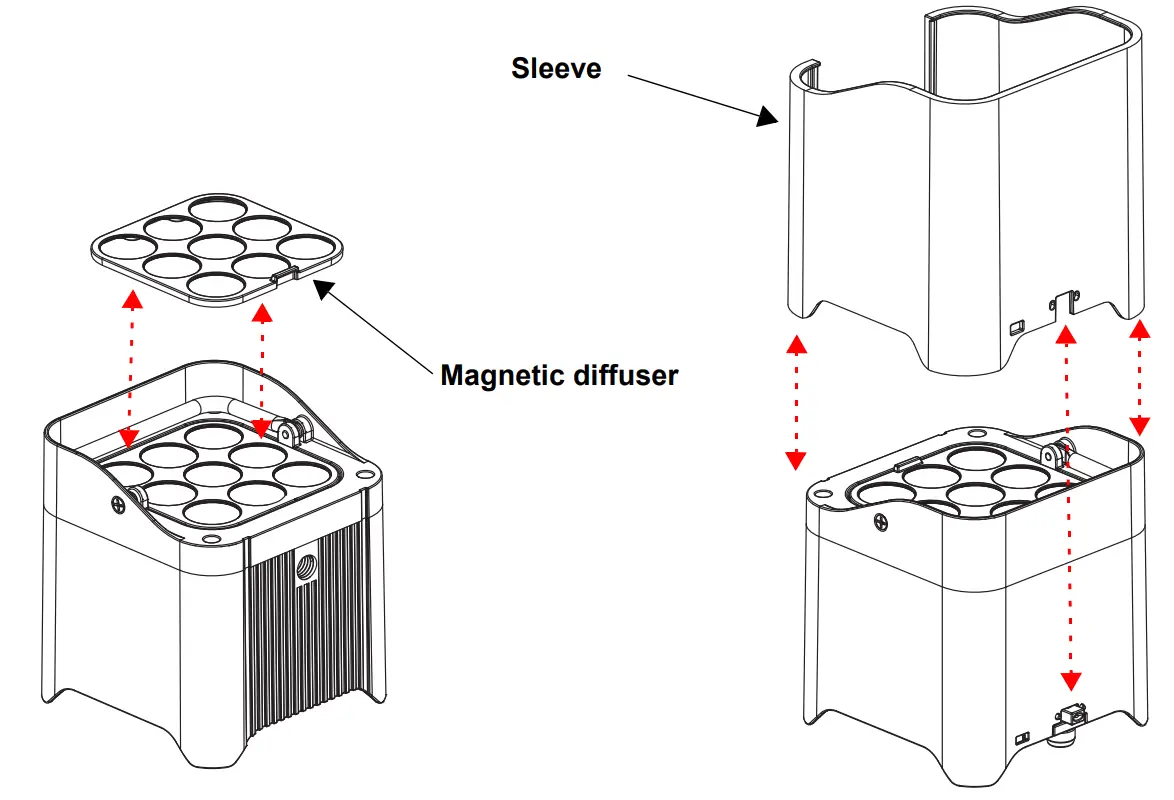 Sleeve

Magnetic diffuser