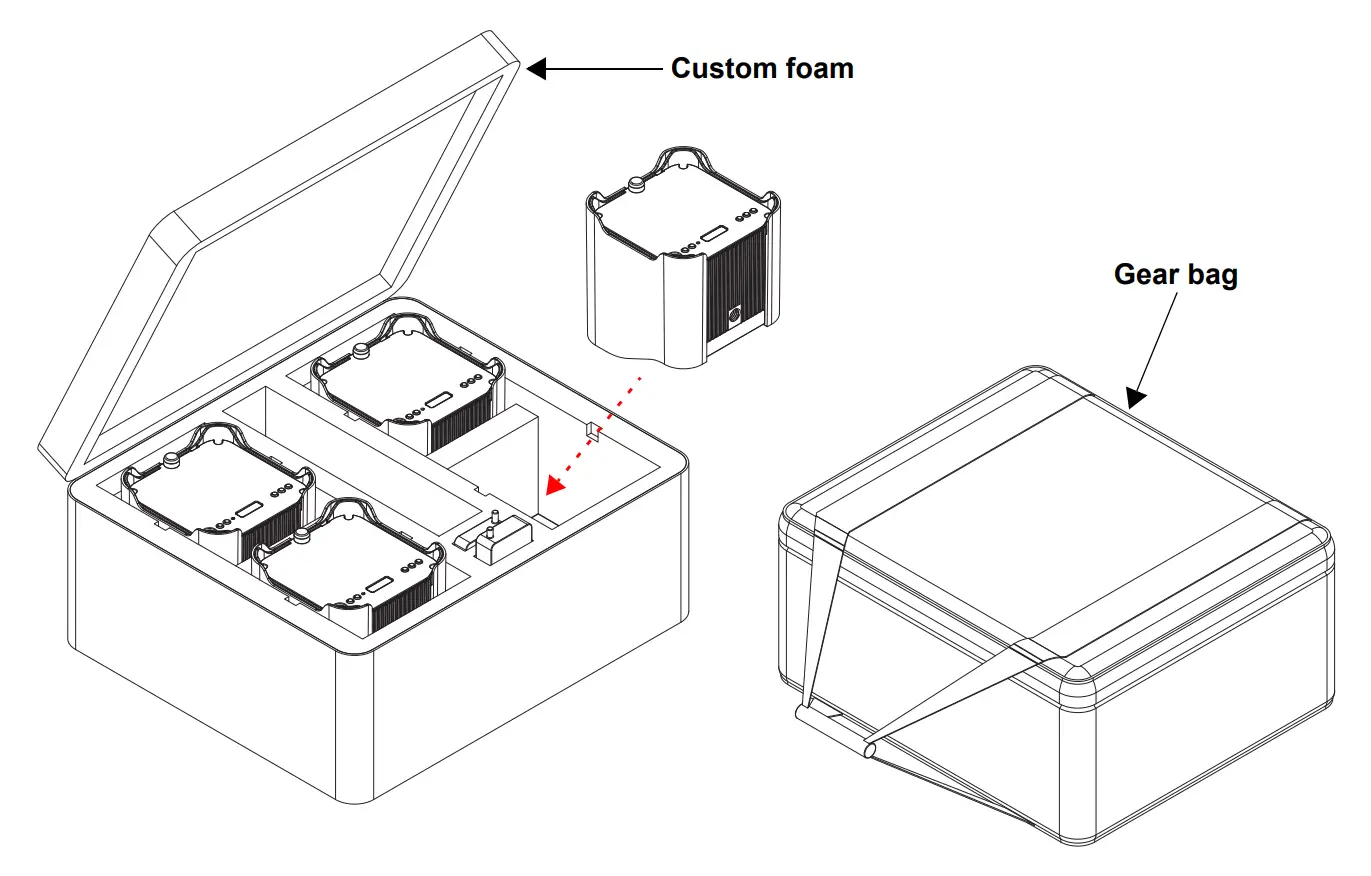 Custom foam

Gear bag