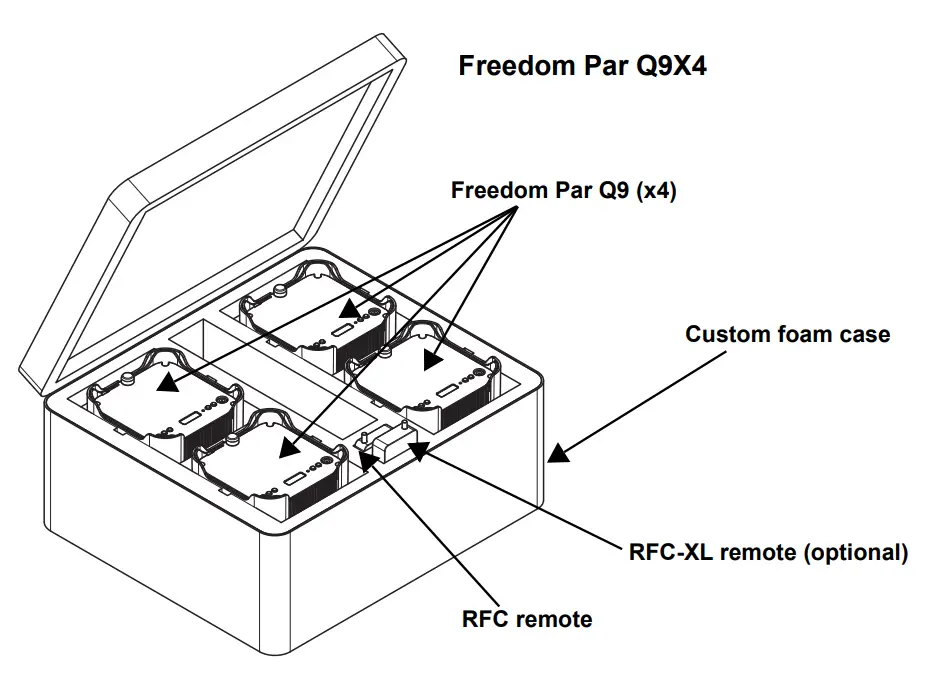 Freedom Par Q9X4

Freedom Par Q9 (x4)

Custom foam case

RFC-XL remote (optional)

RFC remote