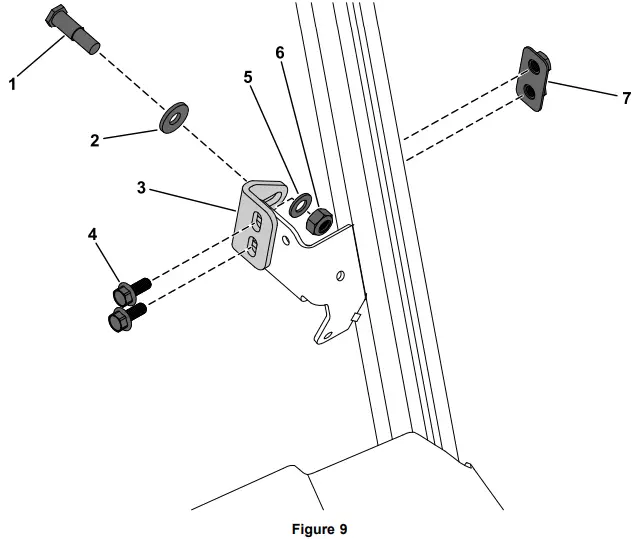 1
2
3
4
5
6
7

Figure 9