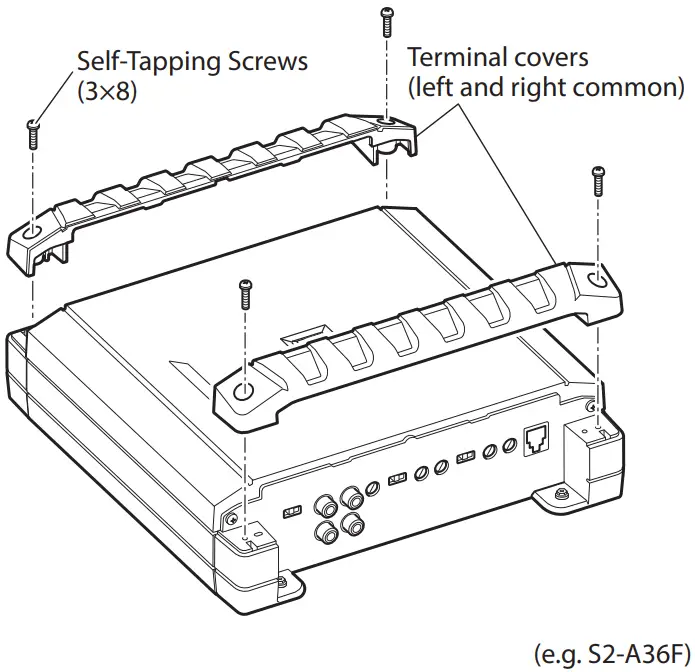 Self-Tapping Screws
(3×8)

Terminal covers
(left and right common)

(e.g. S2-A36F)