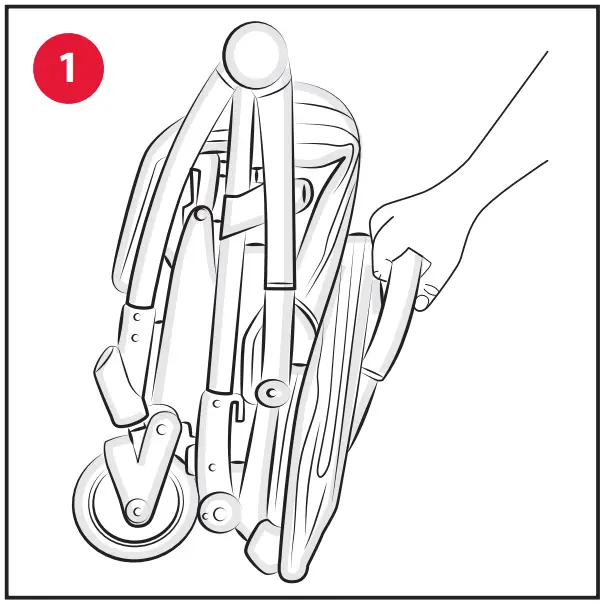 1