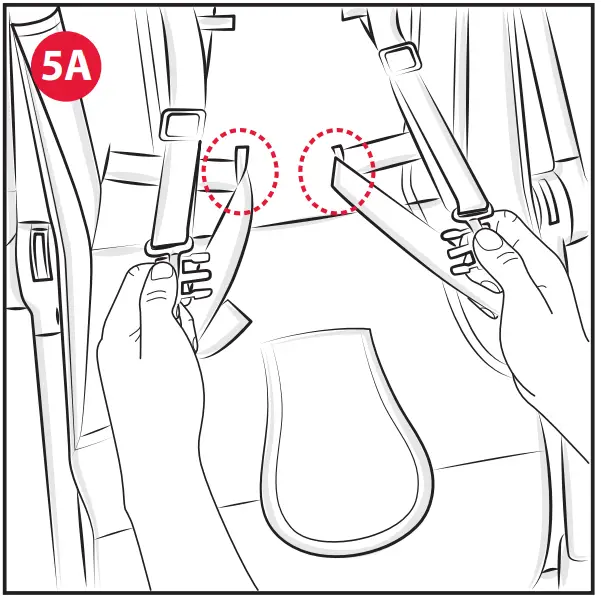 5A