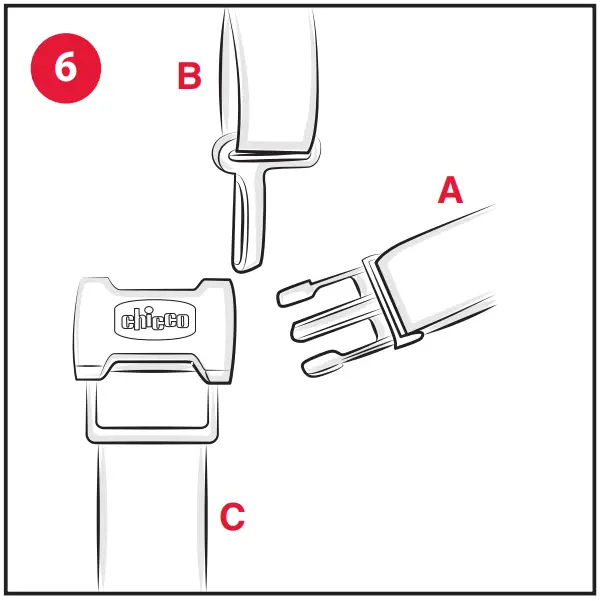 6

B

A

chicco

C