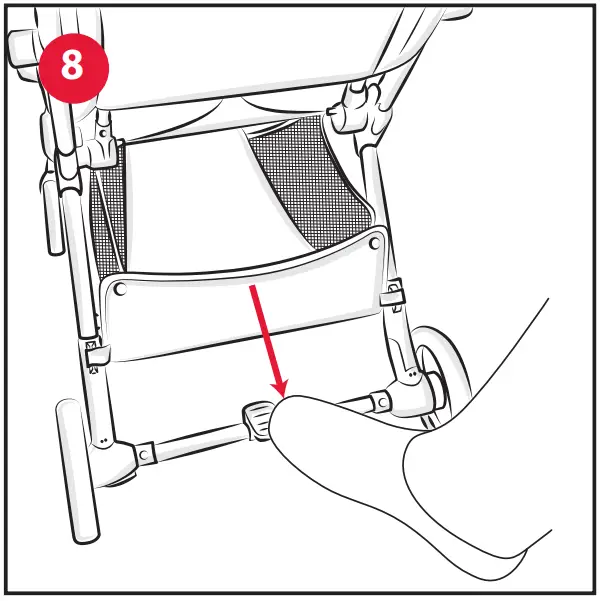 8