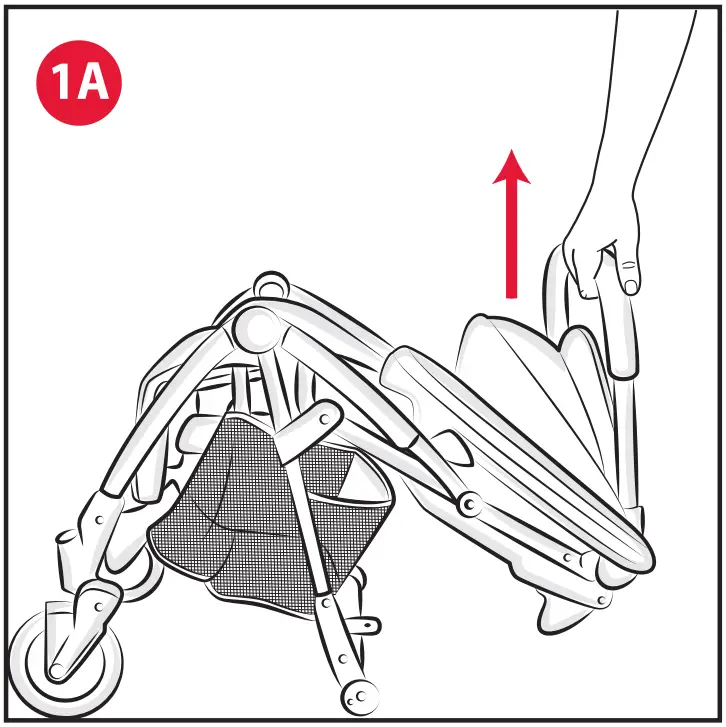 1A