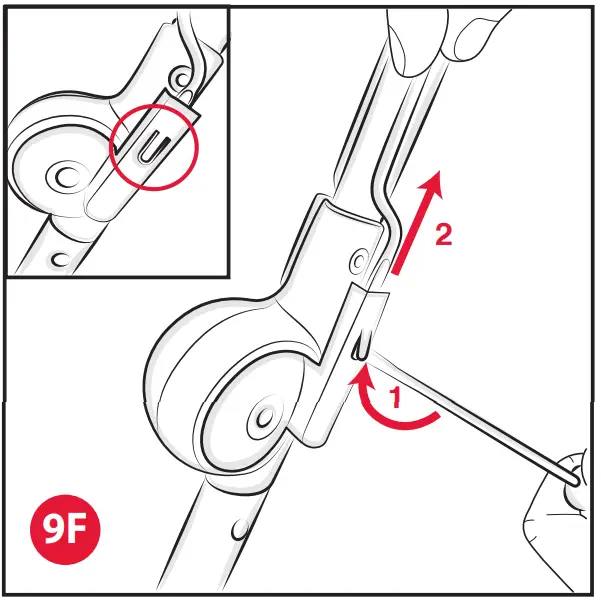 2
1
9F