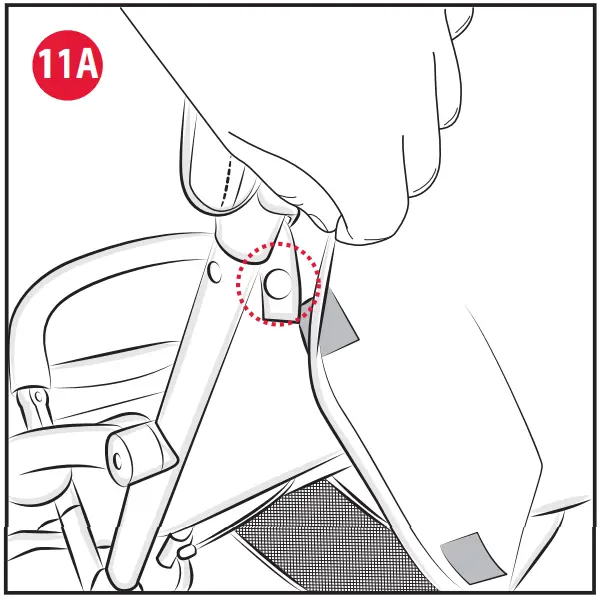 11A