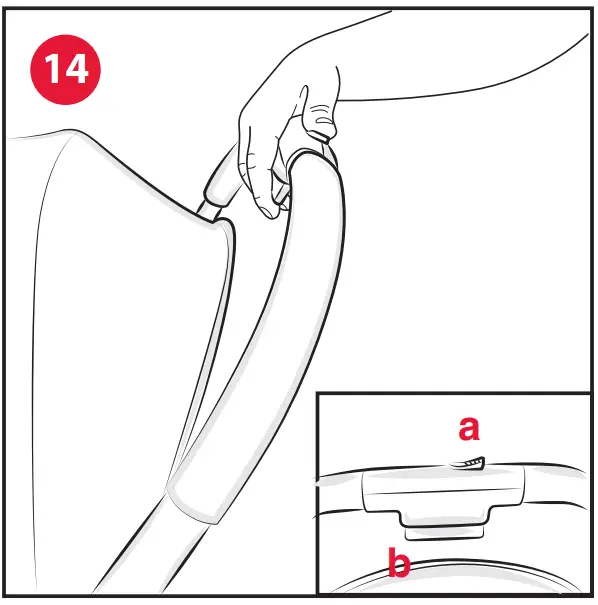 14

a

b