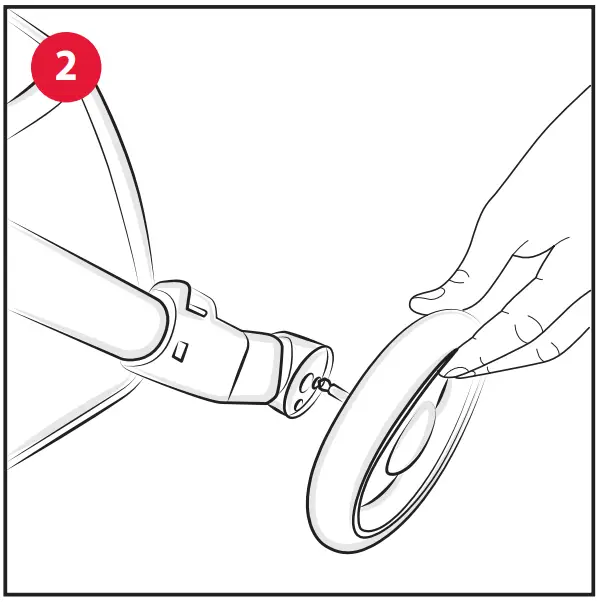 2