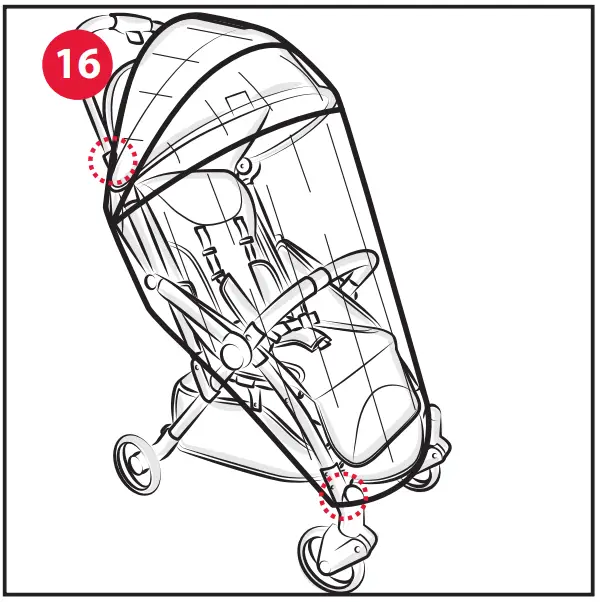 16