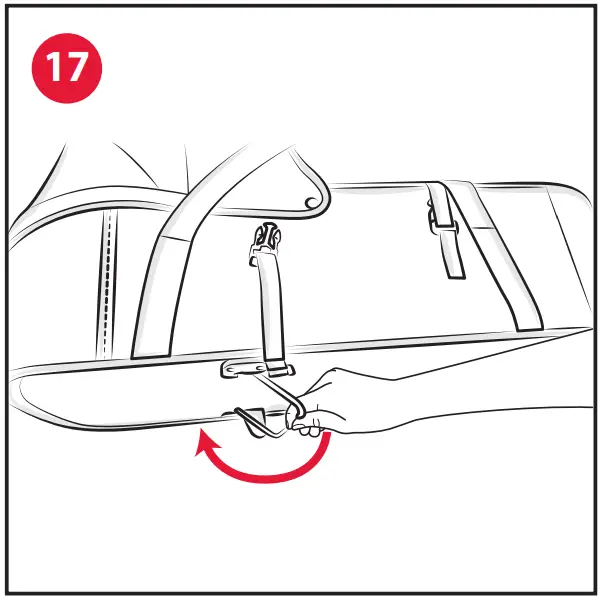 17