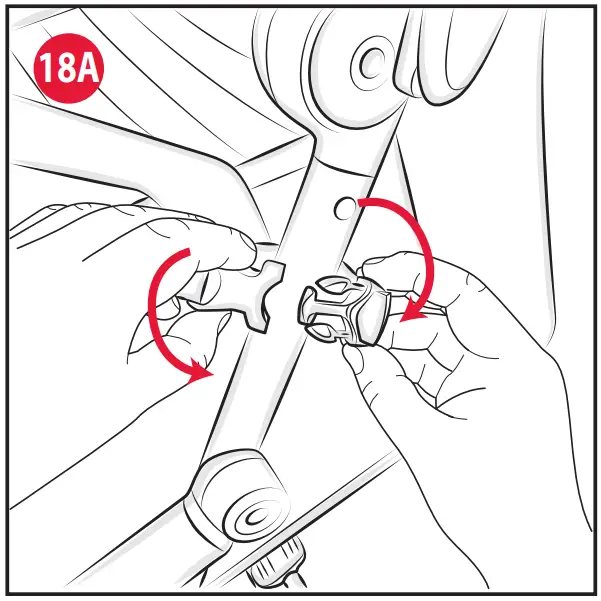 18A