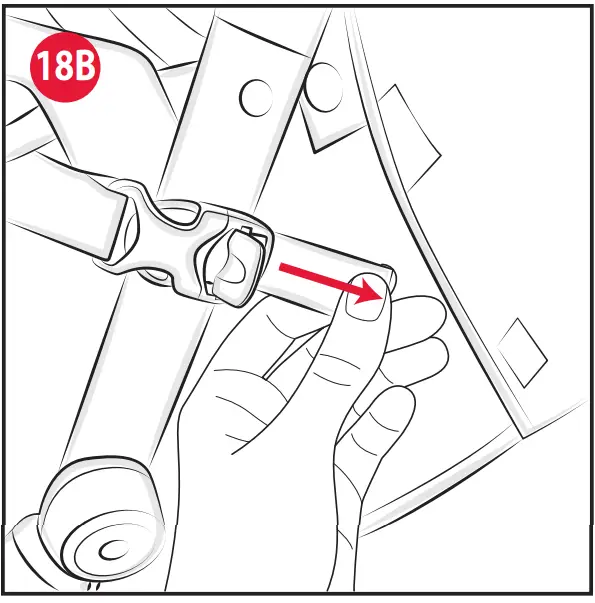 18B