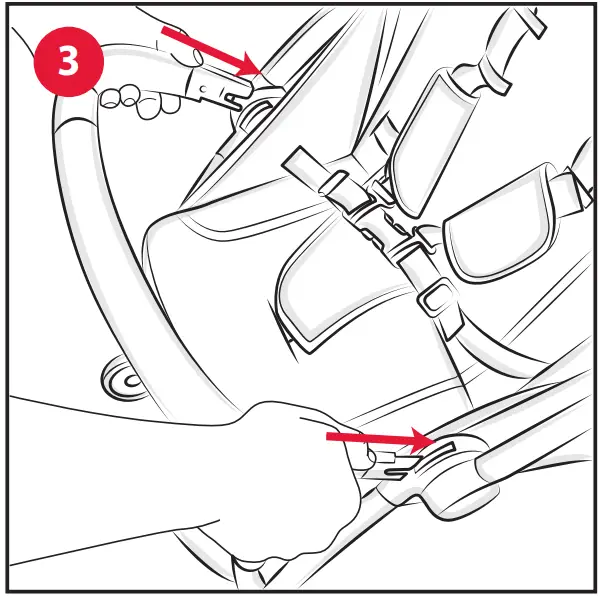 3