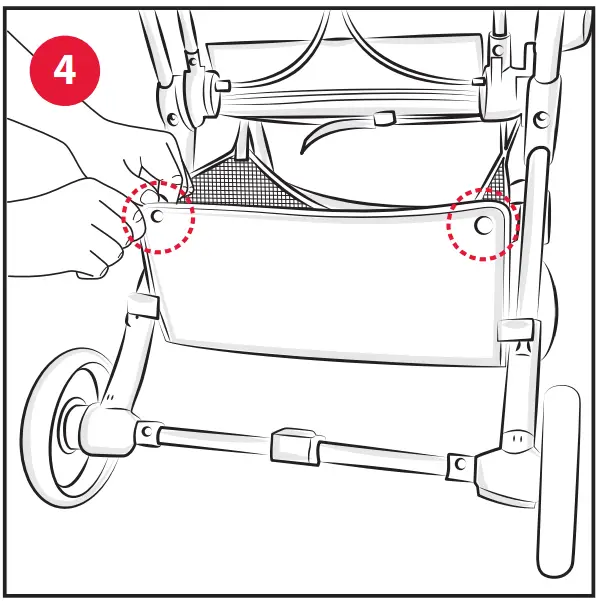 4