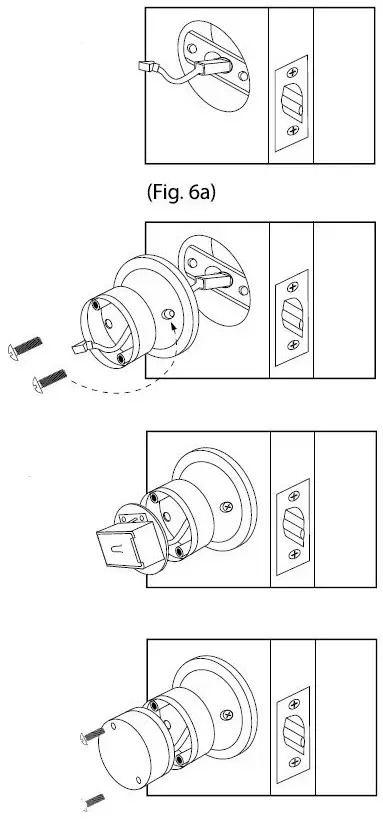 (Fig. 6a)