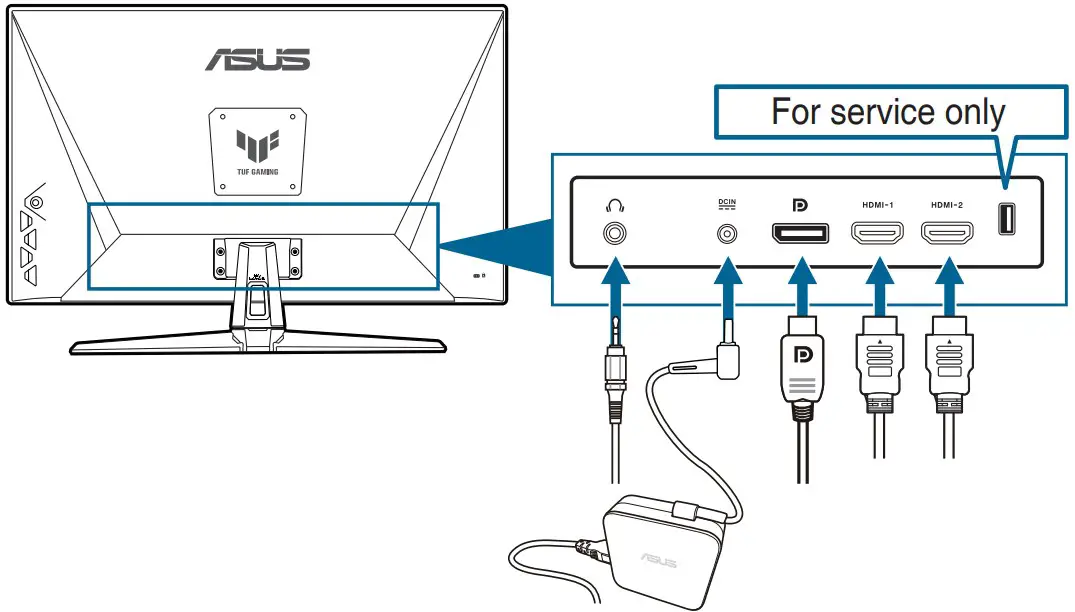 ASUS

TUF GAMING

For service only

DCIN

HDMI-1

HDMI-2

ASUS