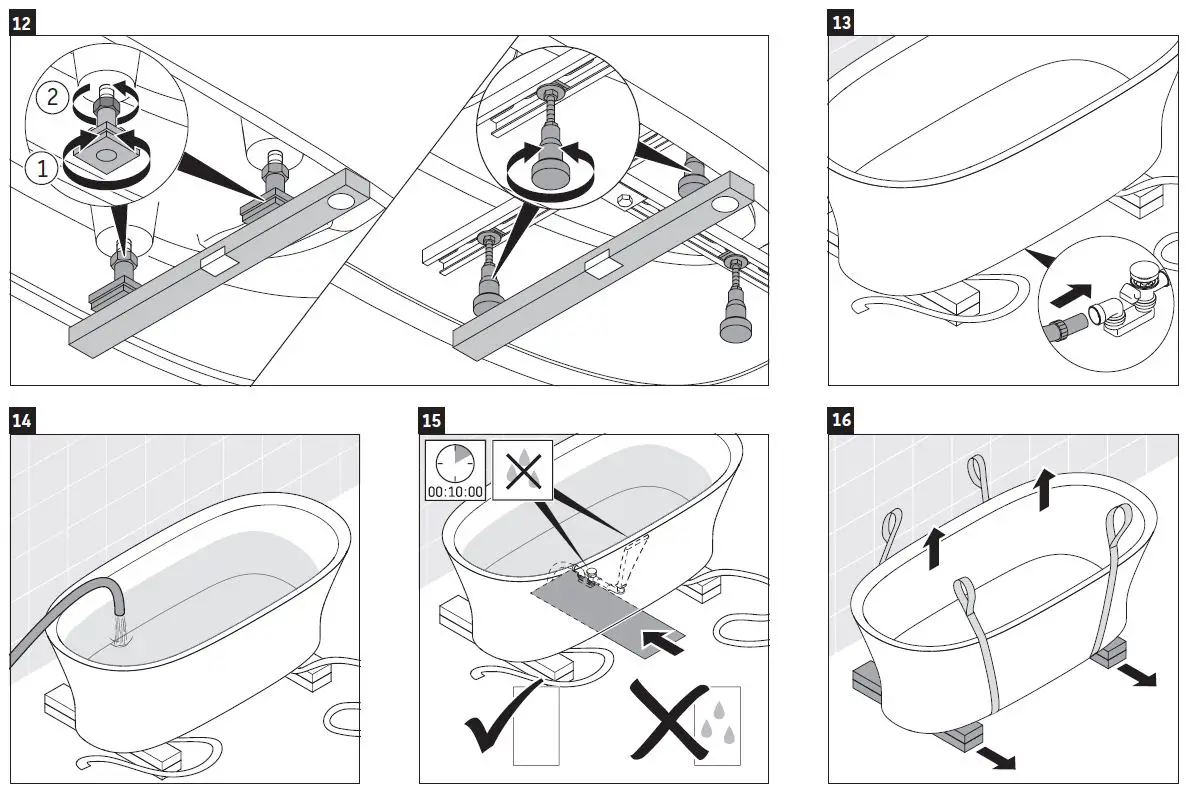 12

2

1

13

14

15

00:10:00

16