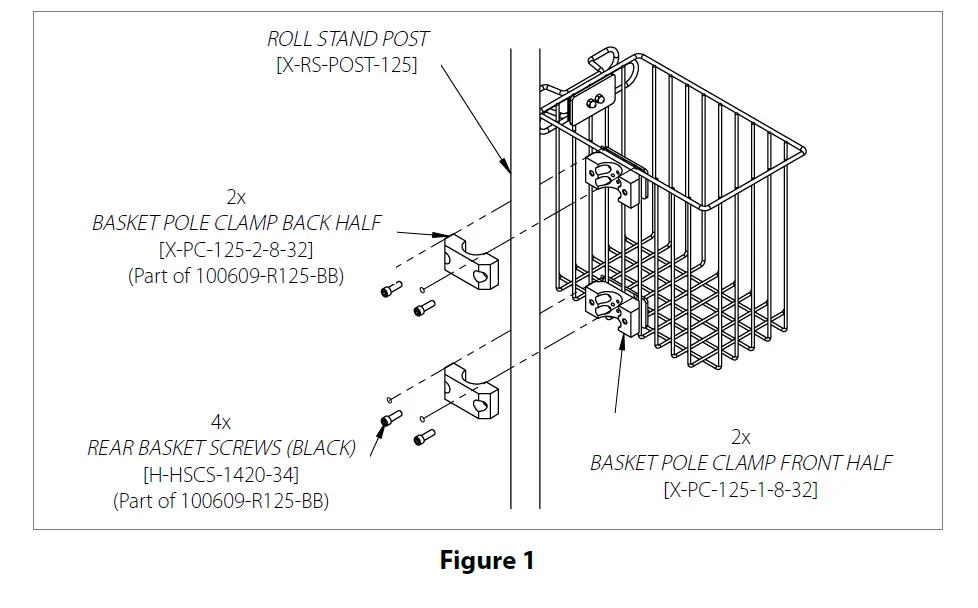 ROLL STAND POST
[X-RS-POST-125]

2x
BASKET POLE CLAMP BACK HALF
[X-PC-125-2-8-32]
(Part of 100609-R125-BB)

4x
REAR BASKET SCREWS (BLACK)
[H-HSCS-1420-34]
(Part of 100609-R125-BB)

2x
BASKET POLE CLAMP FRONT HALF
[X-PC-125-1-8-32]

Figure 1