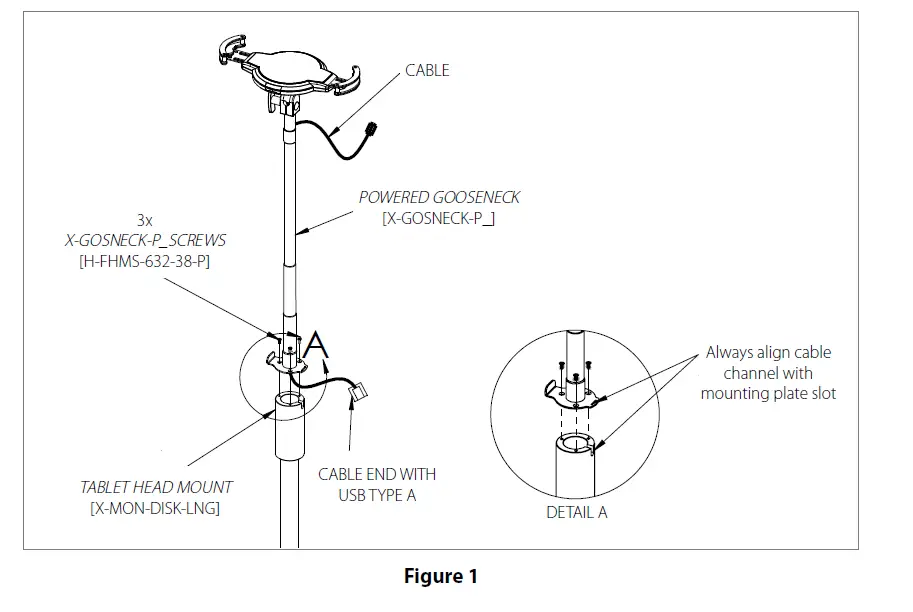 CABLE

POWERED GOOSENECK
[X-GOSNECK-P_]

3x
X-GOSNECK-P_SCREWS
[H-FHMS-632-38-P]

A

Always align cable channel with mounting plate slot

TABLET HEAD MOUNT
[X-MON-DISK-LNG]

CABLE END WITH USB TYPE A

DETAIL A

Figure 1