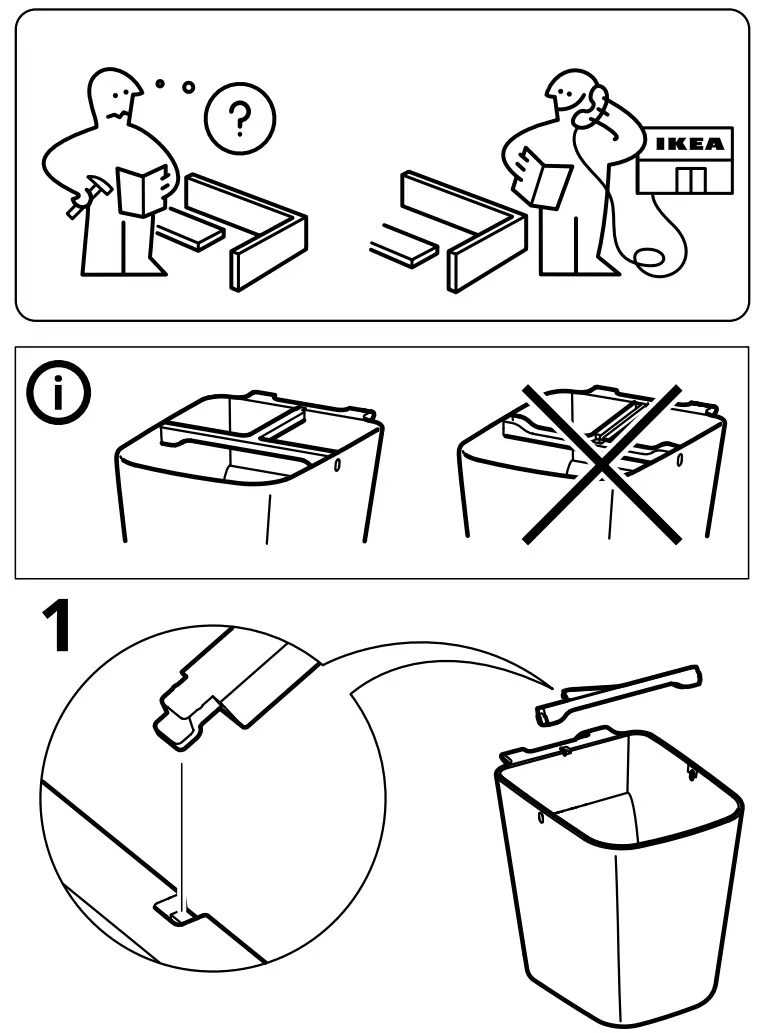 ?

IKEA

i

1