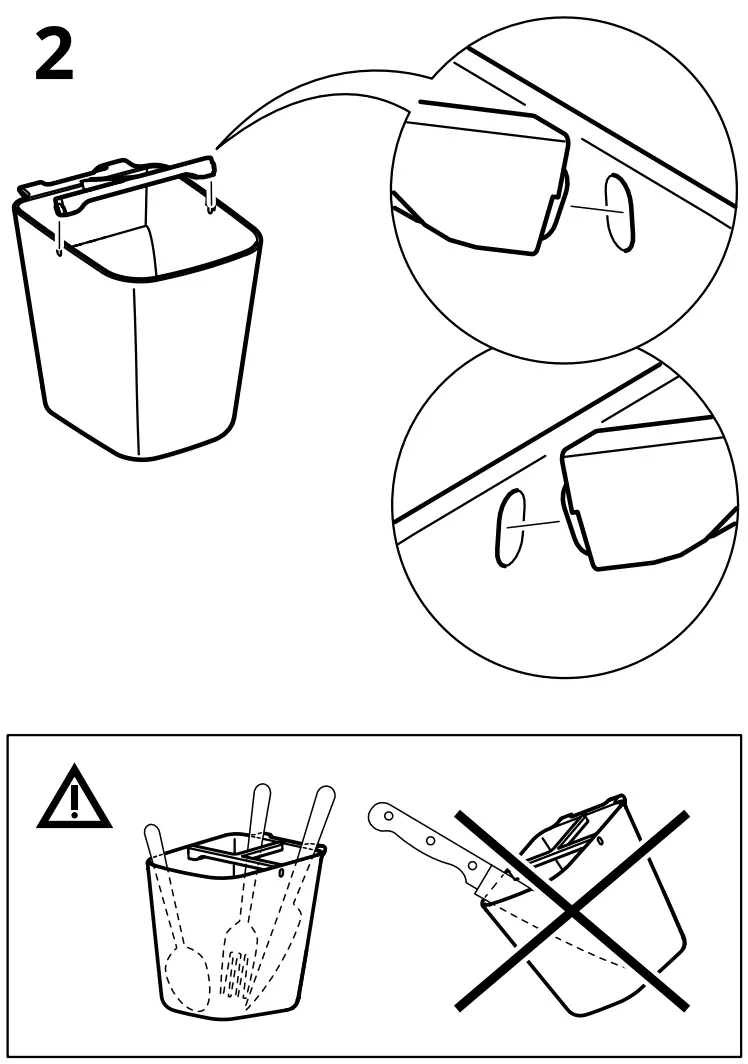 2