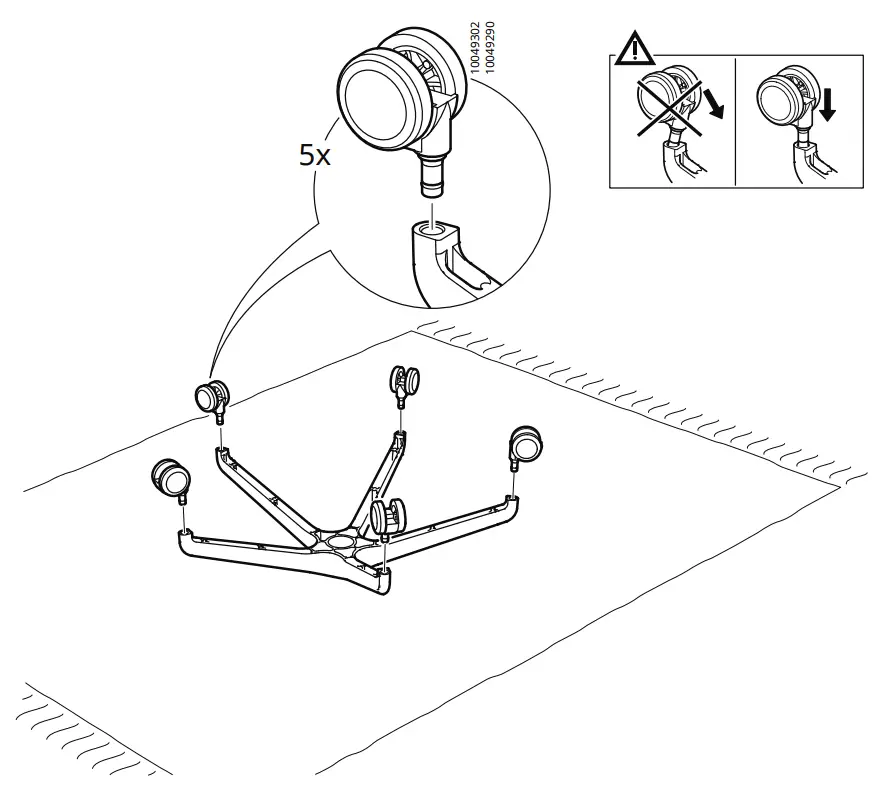 5x

10049302
10049290