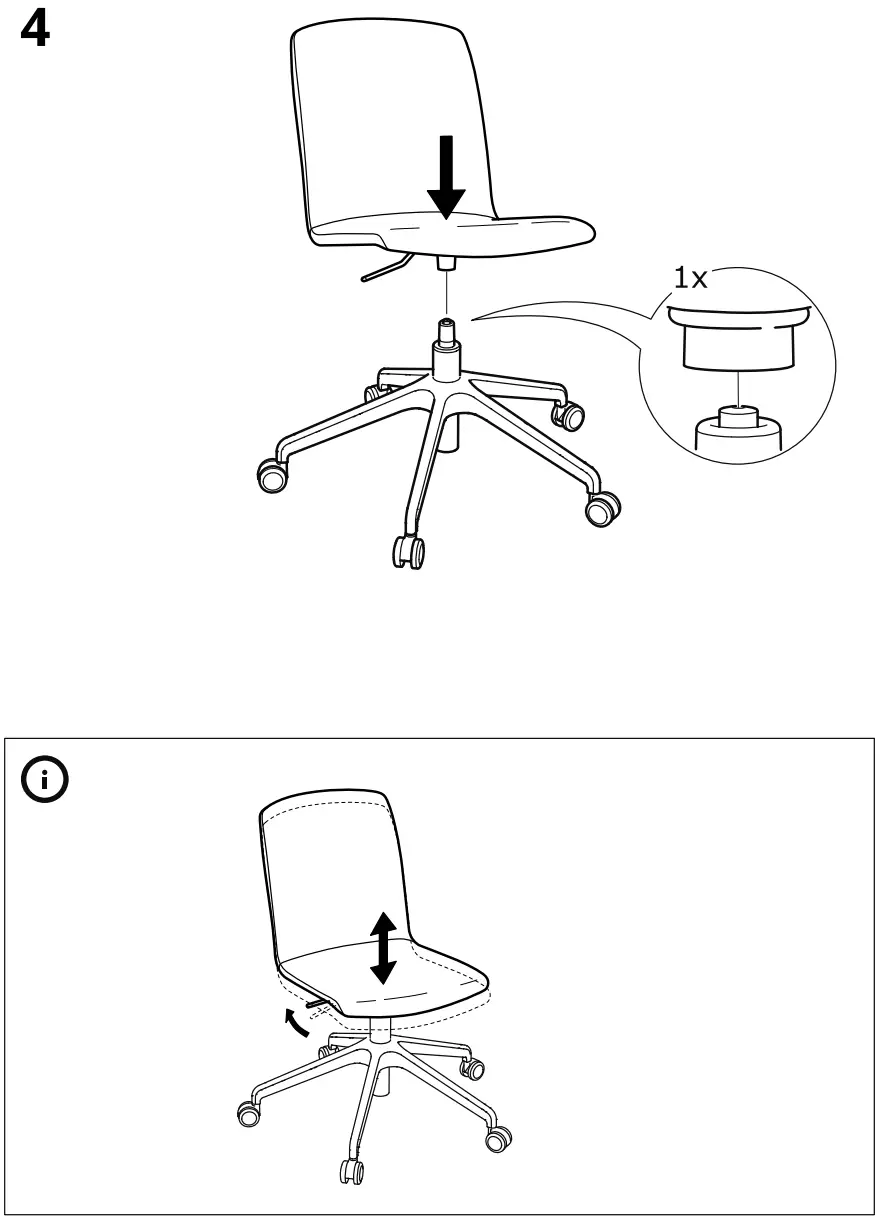 4

1x

i