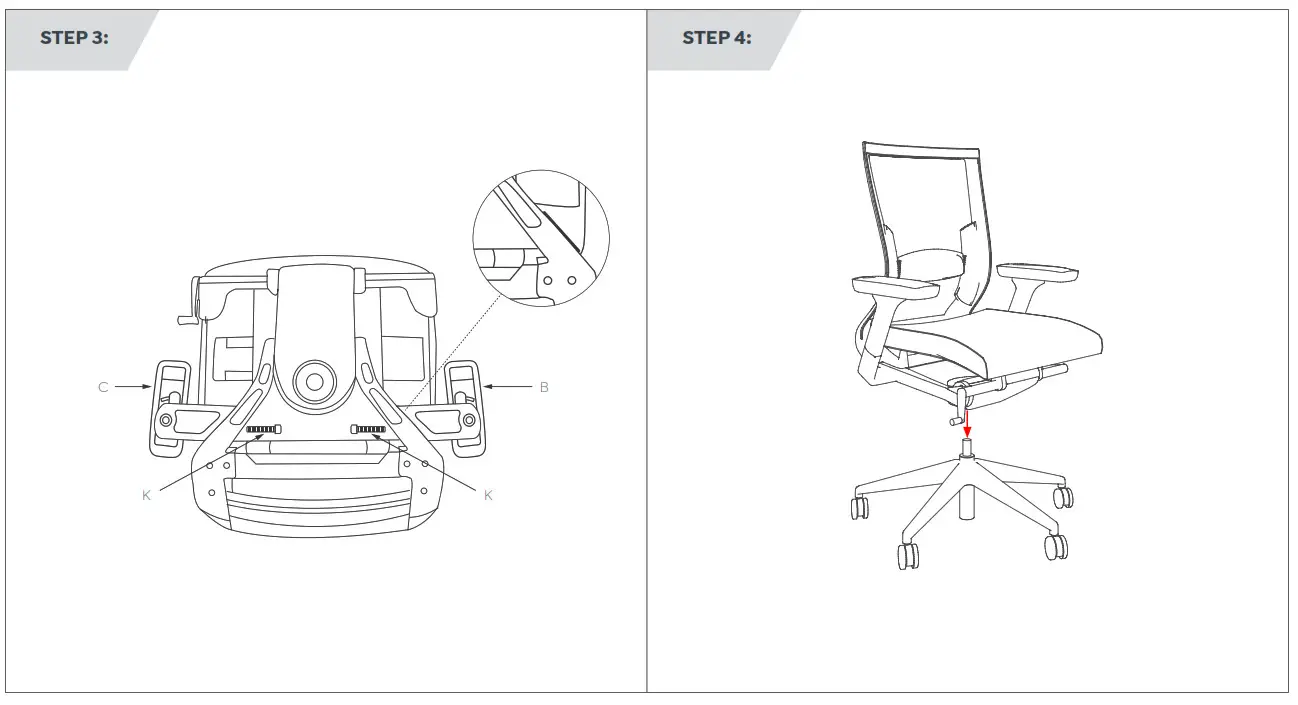 STEP 3:

C

B

K

K

STEP 4: