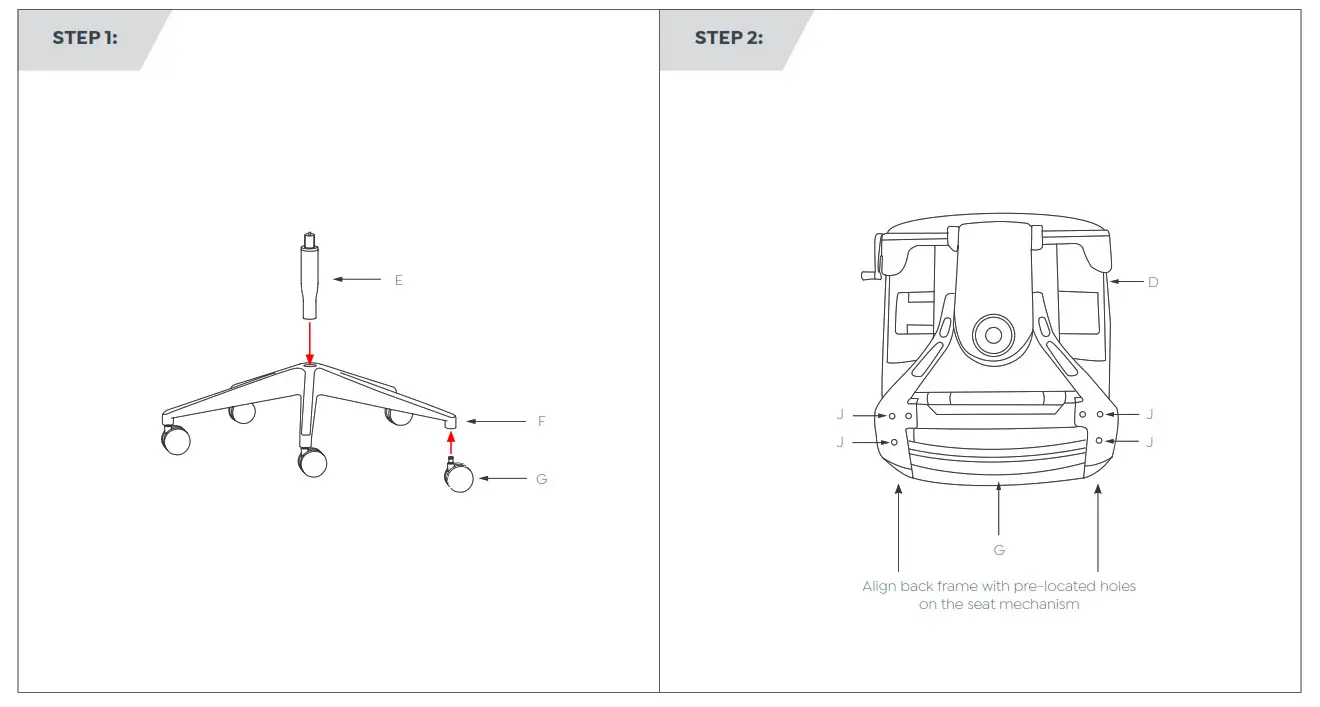 STEP 1:

E

F

G

STEP 2:

D

J

J

J

J

G

Align back frame with pre-located holes on the seat mechanism