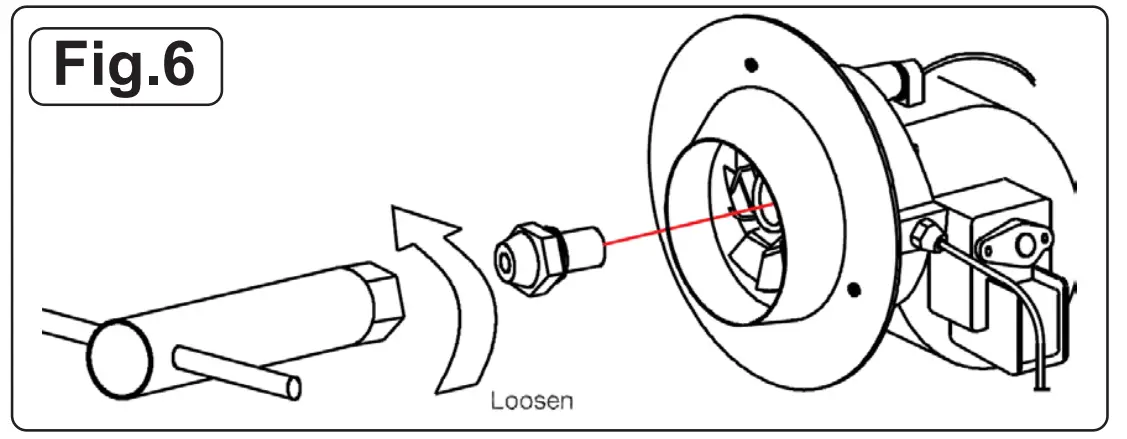 Fig.6

Loosen