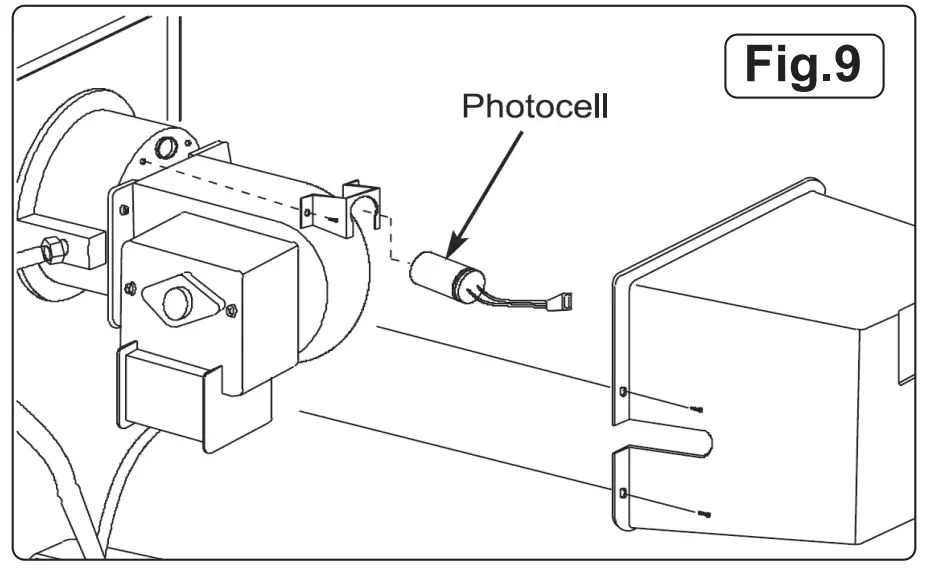 Fig.9

Photocell