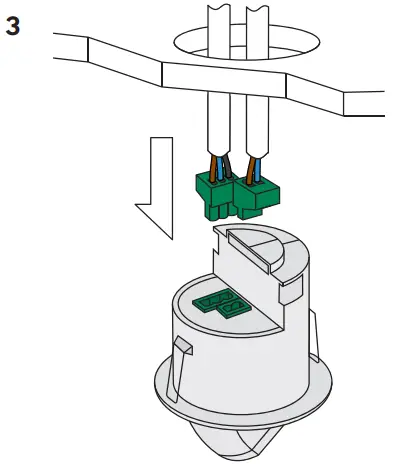 3