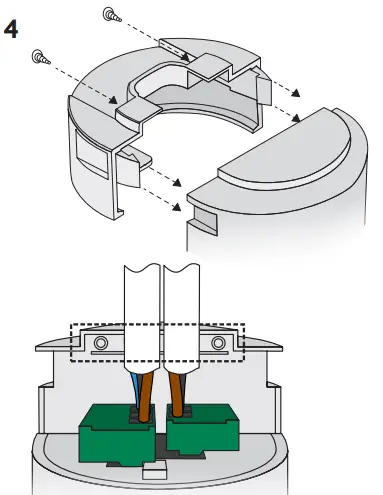 4