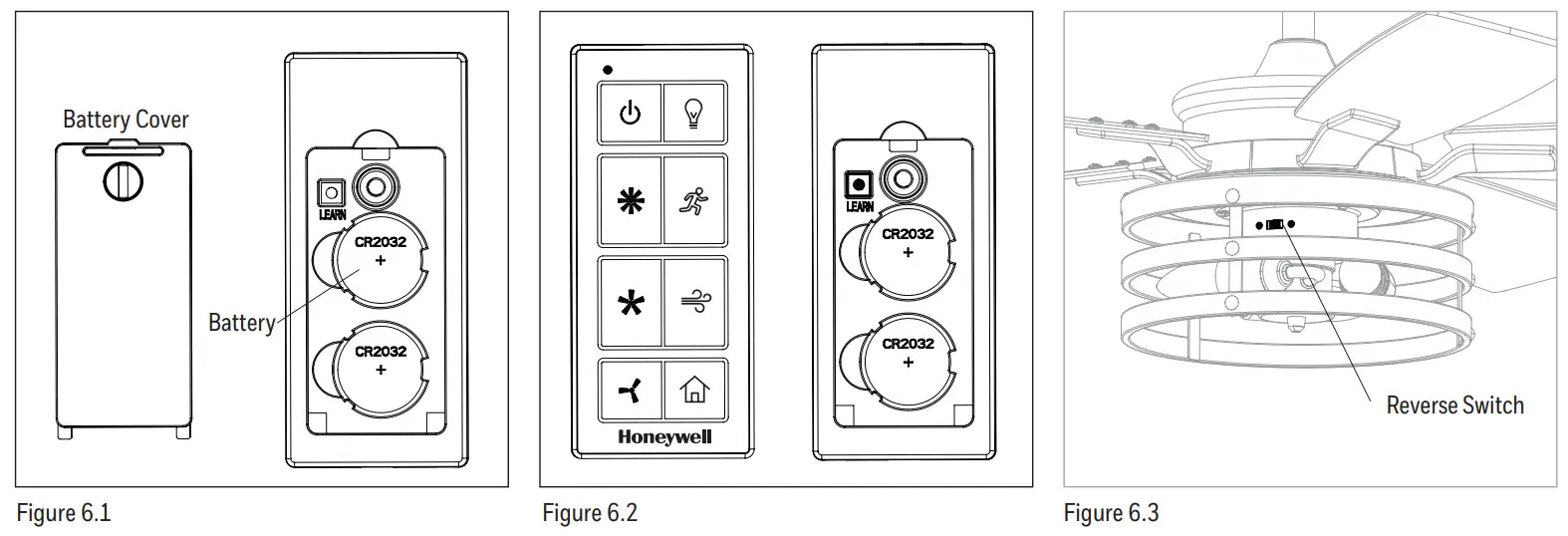 Battery Cover

LEARN

CR2032
+

Battery

CR2032
+

Figure 6.1

Honeywell

LEARN

CR2032
+

CR2032
+

Figure 6.2

Reverse Switch

Figure 6.3